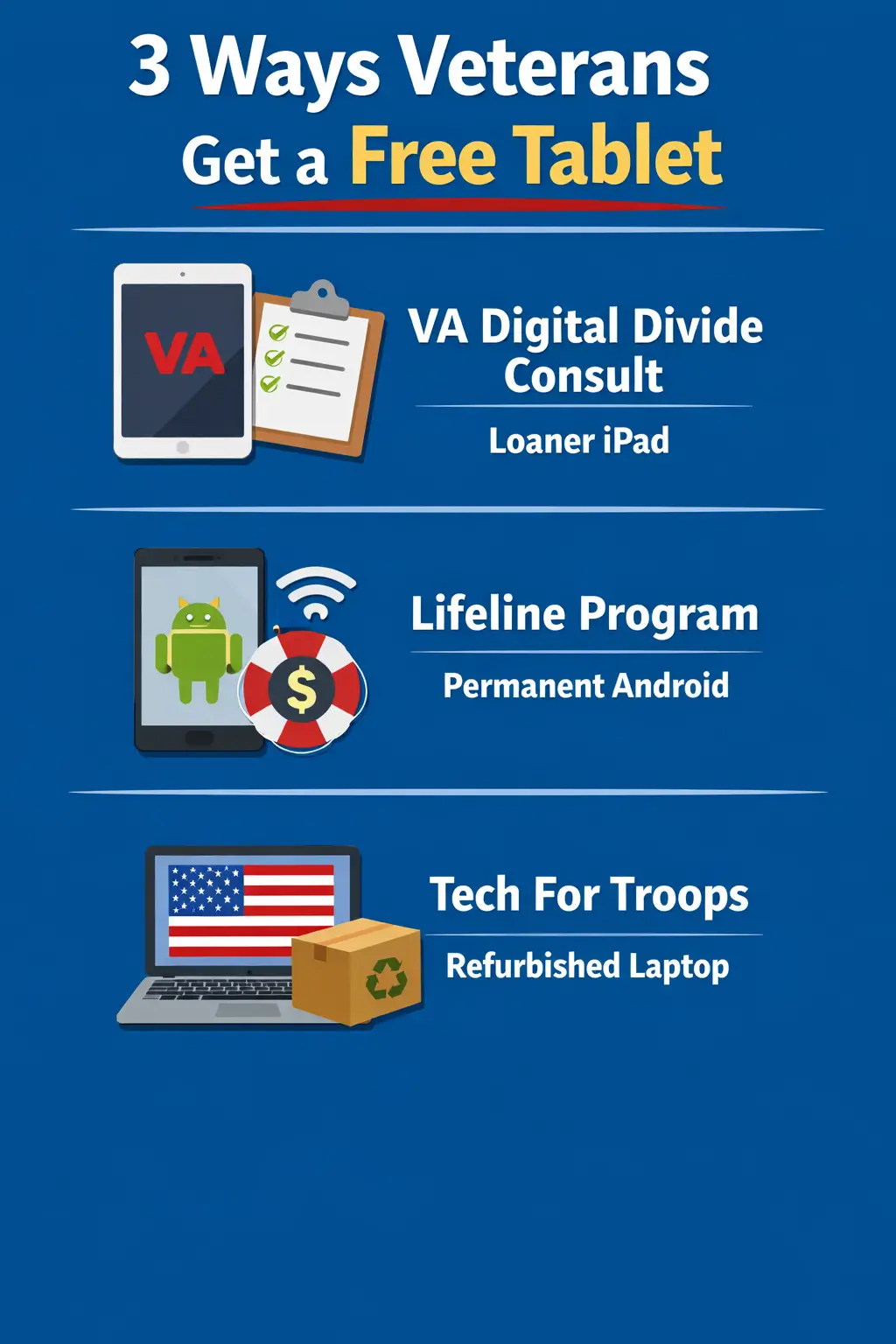 3 Ways Veterans Get a Free Tablet

VA

VA Digital Divide Consult

Loaner iPad

$

Lifeline Program

Permanent Android

Tech For Troops

Refurbished Laptop