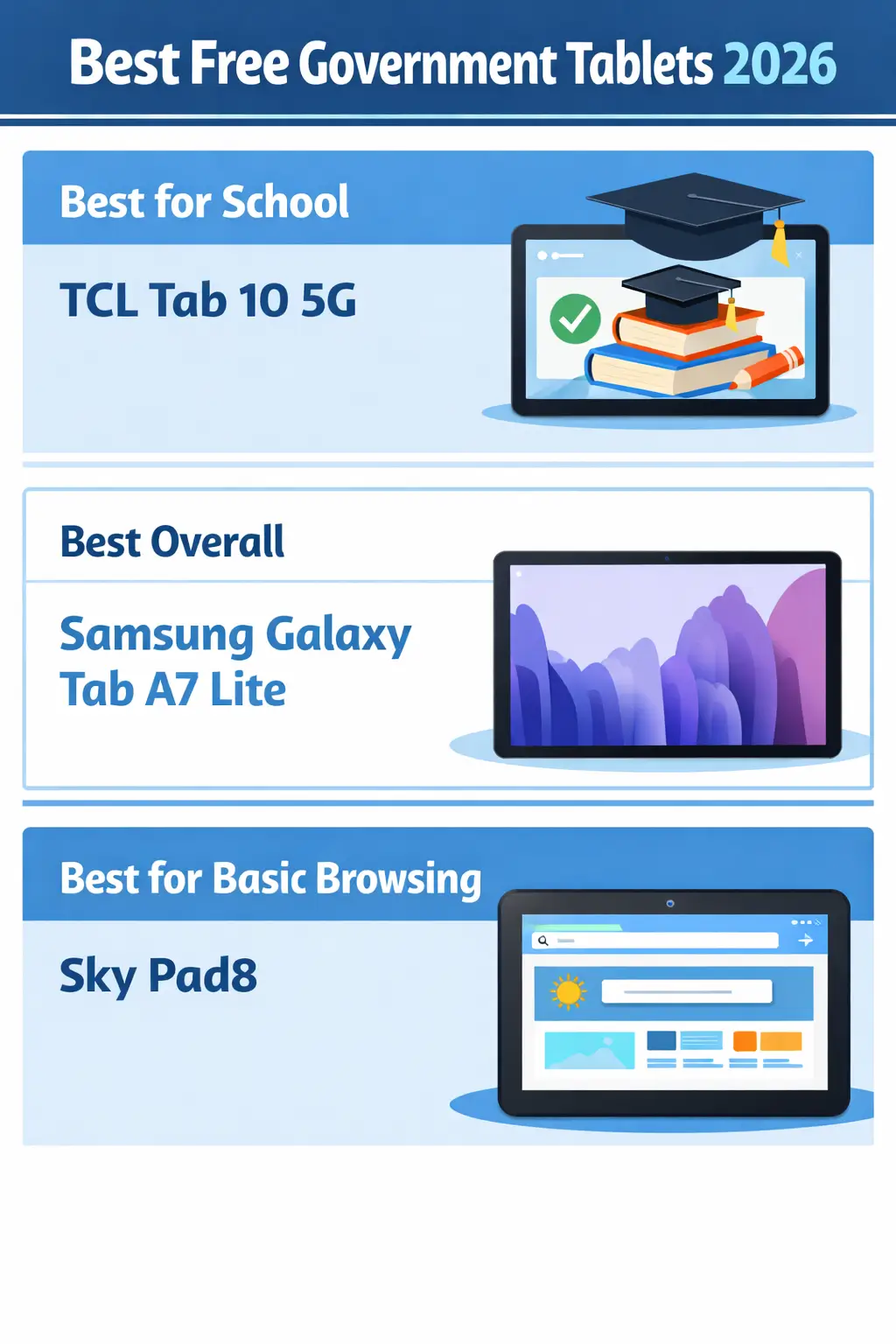 Best Free Government Tablets 2026

Best for School

TCL Tab 10 5G

Best Overall

Samsung Galaxy Tab A7 Lite

Best for Basic Browsing

Sky Pad8